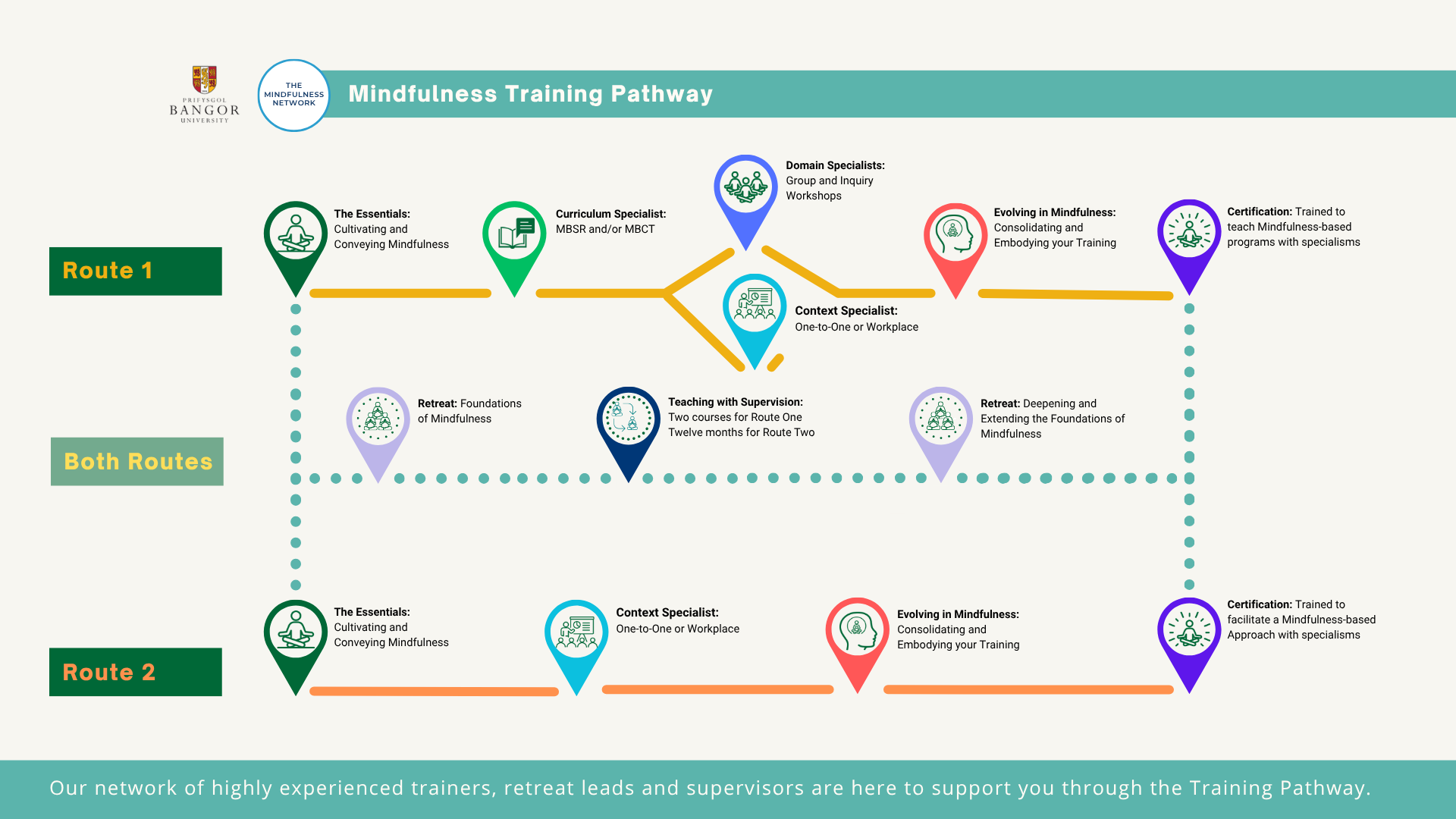 PRIFYSGOL BANGOR UNIVERSITY

THE MINDFULNESS NETWORK

Mindfulness Training Pathway

Route 1

The Essentials: Cultivating and Conveying Mindfulness

Curriculum Specialist: MBSR and/or MBCT

Domain Specialists: Group and Inquiry Workshops

Context Specialist: One-to-One or Workplace

Evolving in Mindfulness: Consolidating and Embodying your Training

Certification: Trained to teach Mindfulness-based programs with specialisms

Both Routes

Retreat: Foundations of Mindfulness

Teaching with Supervision: Two courses for Route One Twelve months for Route Two

Retreat: Deepening and Extending the Foundations of Mindfulness

Route 2

The Essentials: Cultivating and Conveying Mindfulness

Context Specialist: One-to-One or Workplace

Evolving in Mindfulness: Consolidating and Embodying your Training

Certification: Trained to facilitate a Mindfulness-based Approach with specialisms

Our network of highly experienced trainers, retreat leads and supervisors are here to support you through the Training Pathway.